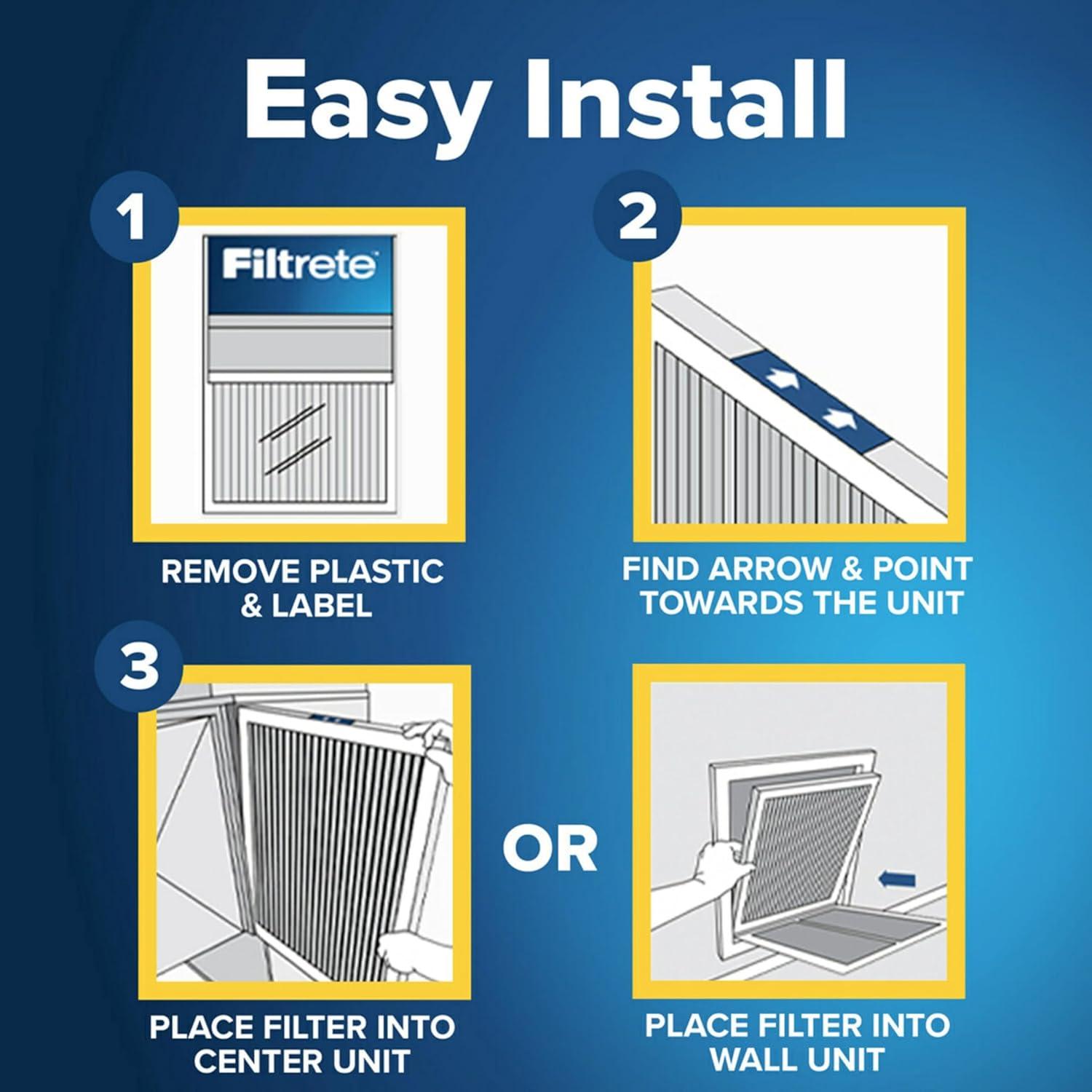 Easy Install

1

Filtrete

REMOVE PLASTIC & LABEL

2

FIND ARROW & POINT TOWARDS THE UNIT

3

PLACE FILTER INTO CENTER UNIT

OR

PLACE FILTER INTO WALL UNIT