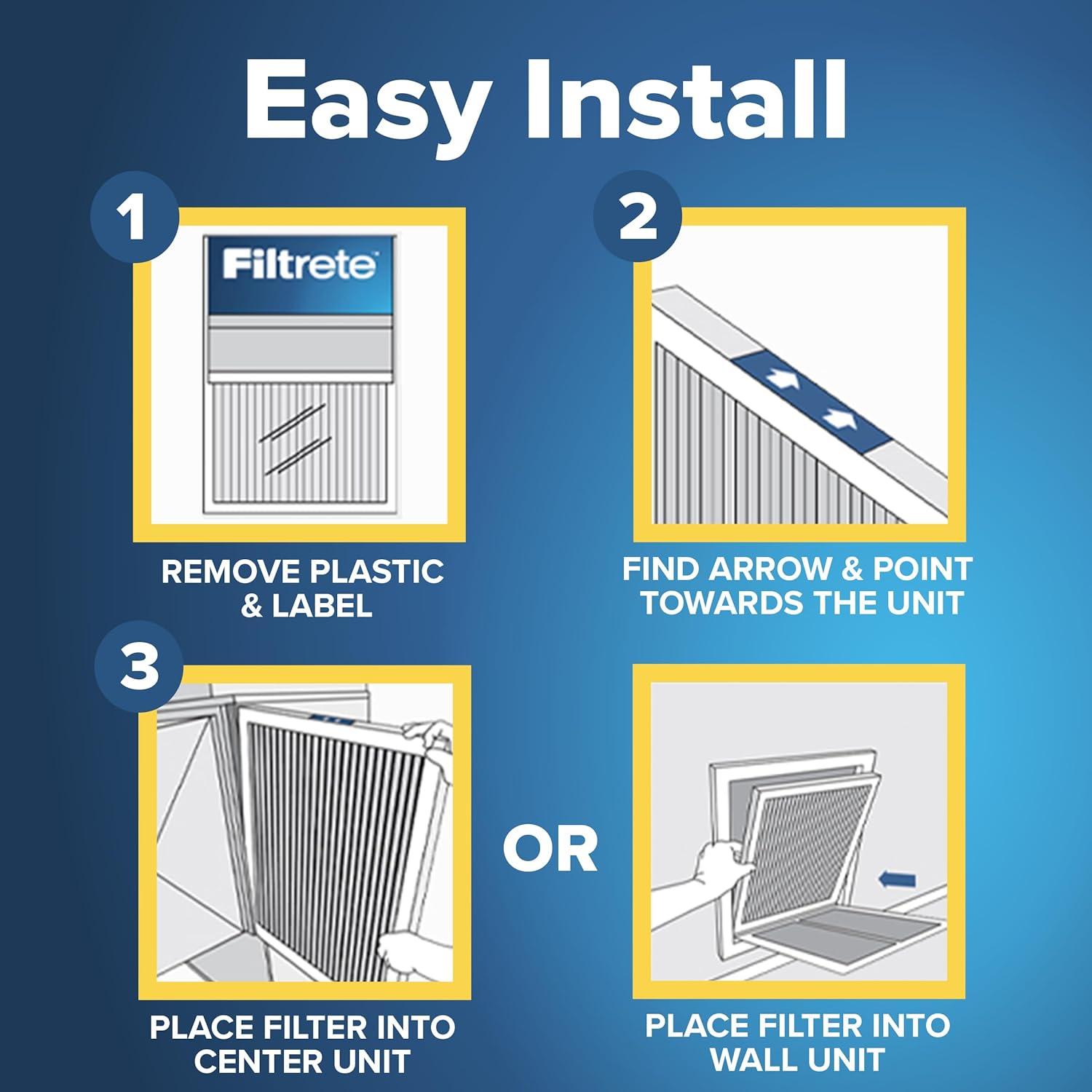 Easy Install

1

Filtrete

REMOVE PLASTIC & LABEL

2

FIND ARROW & POINT TOWARDS THE UNIT

3

PLACE FILTER INTO CENTER UNIT

OR

PLACE FILTER INTO WALL UNIT