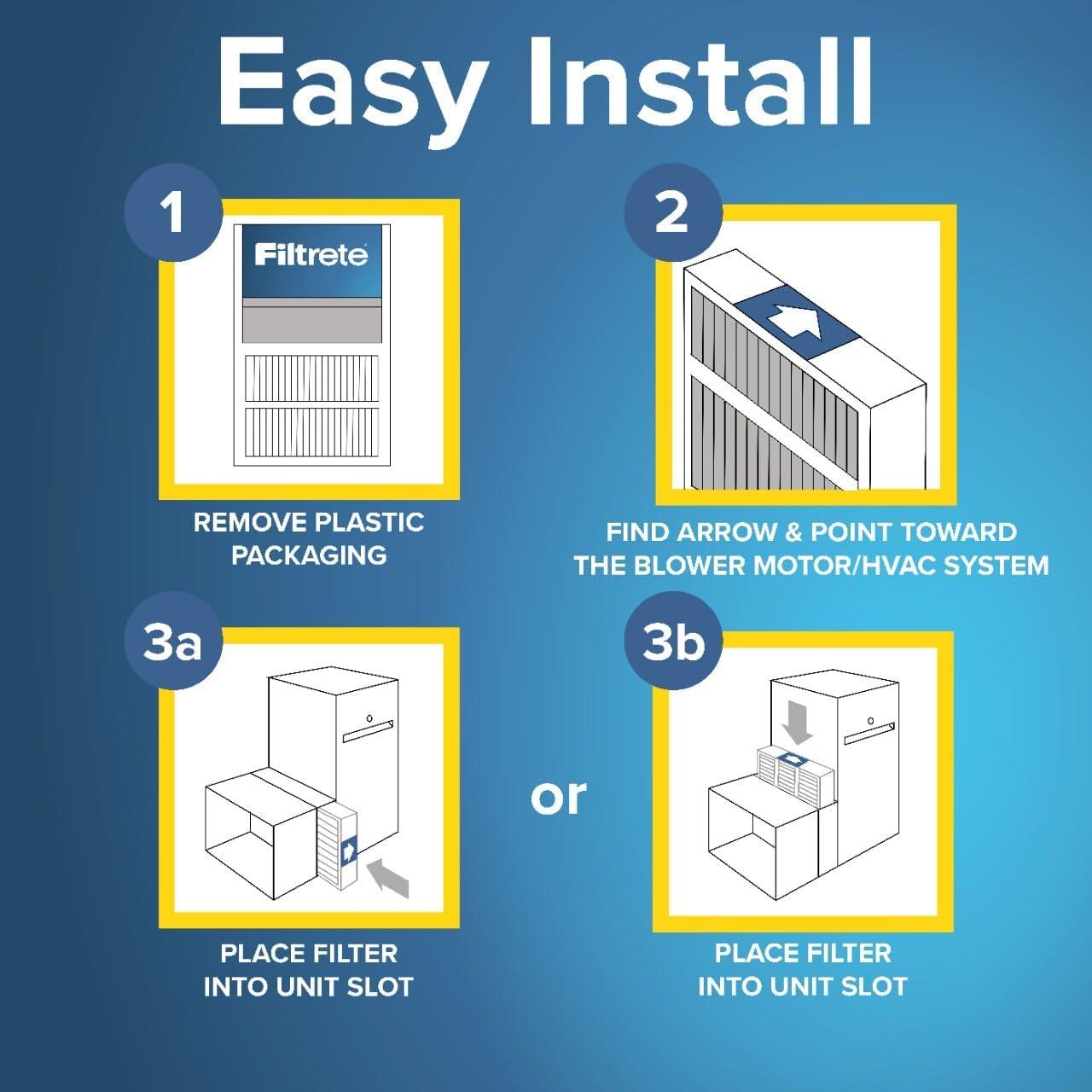 Easy Install

1

Filtrete

REMOVE PLASTIC PACKAGING

2

FIND ARROW & POINT TOWARD THE BLOWER MOTOR/HVAC SYSTEM

3a

PLACE FILTER INTO UNIT SLOT

or

3b

PLACE FILTER INTO UNIT SLOT