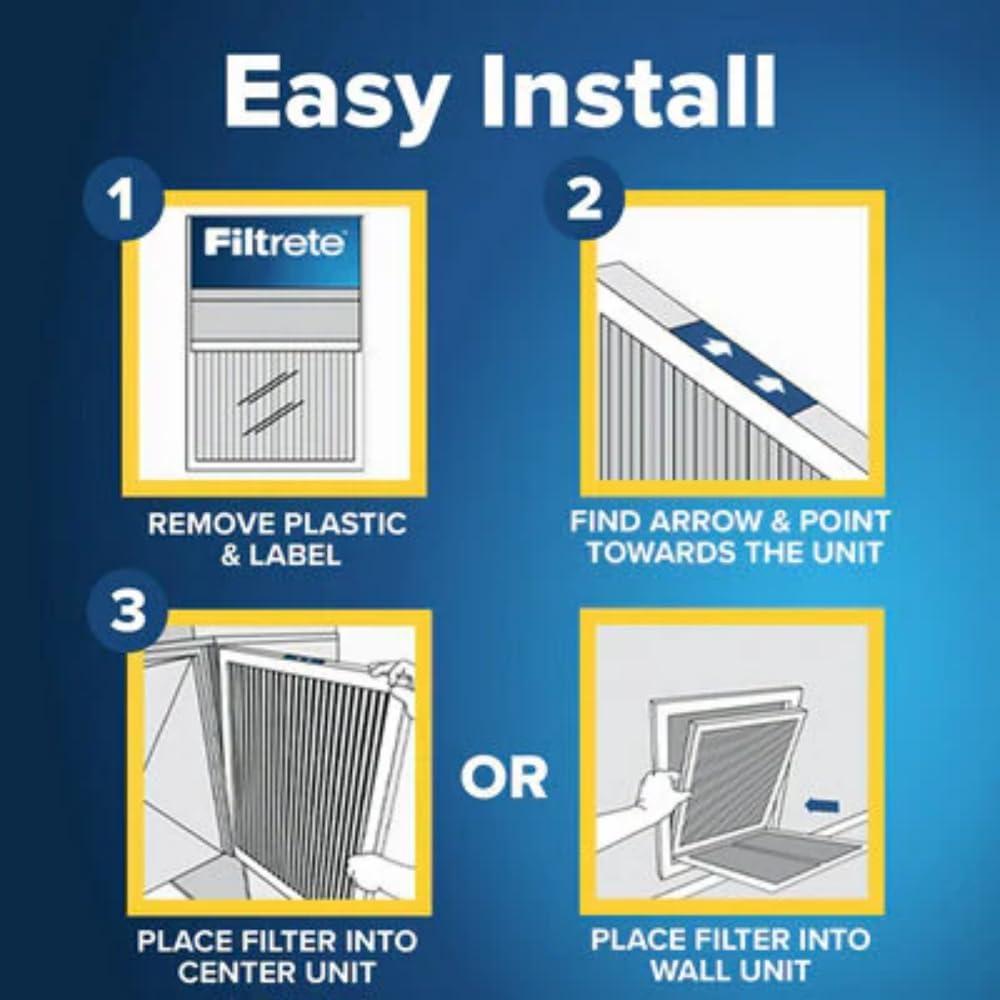 Easy Install

1

Filtrete

REMOVE PLASTIC & LABEL

2

FIND ARROW & POINT TOWARDS THE UNIT

3

PLACE FILTER INTO CENTER UNIT

OR

PLACE FILTER INTO WALL UNIT